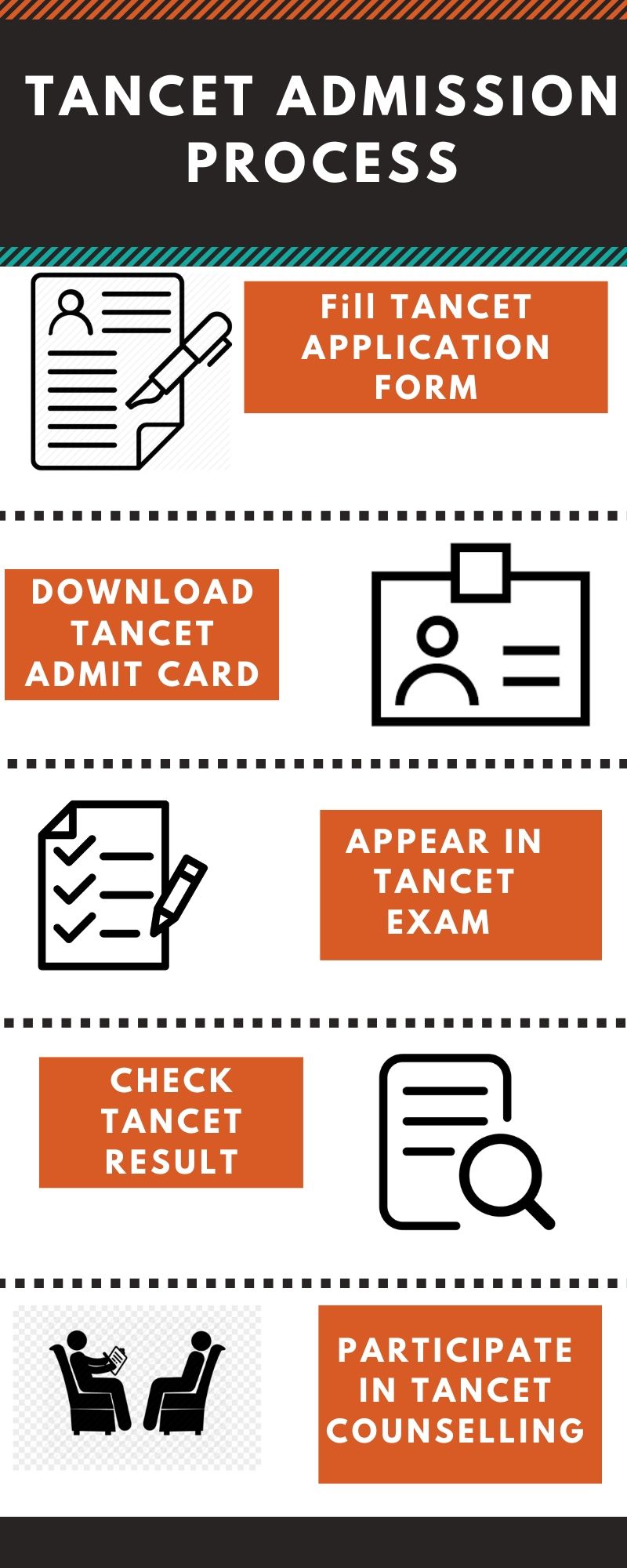 TANCET ADMISSION PROCESS

Fill TANCET APPLICATION FORM

DOWNLOAD TANCET ADMIT CARD

APPEAR IN TANCET EXAM

CHECK TANCET RESULT

PARTICIPATE IN TANCET COUNSELLING