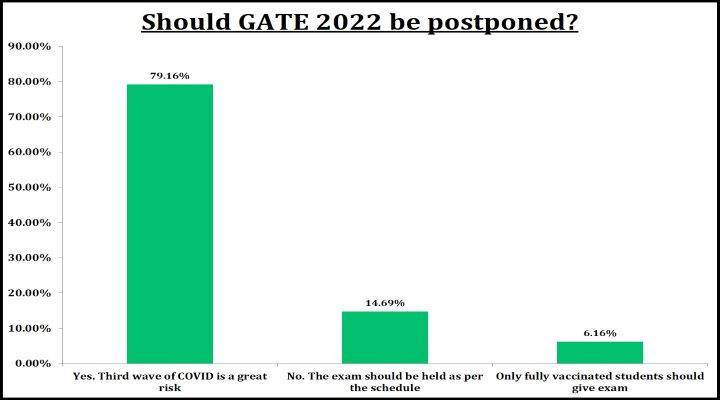 Should GATE 2022 be postponed?

90.00%
80.00%
70.00%
60.00%
50.00%
40.00%
30.00%
20.00%
10.00%
0.00%

79.16%
14.69%
6.16%

Yes. Third wave of COVID is a great risk

No. The exam should be held as per the schedule

Only fully vaccinated students should give exam