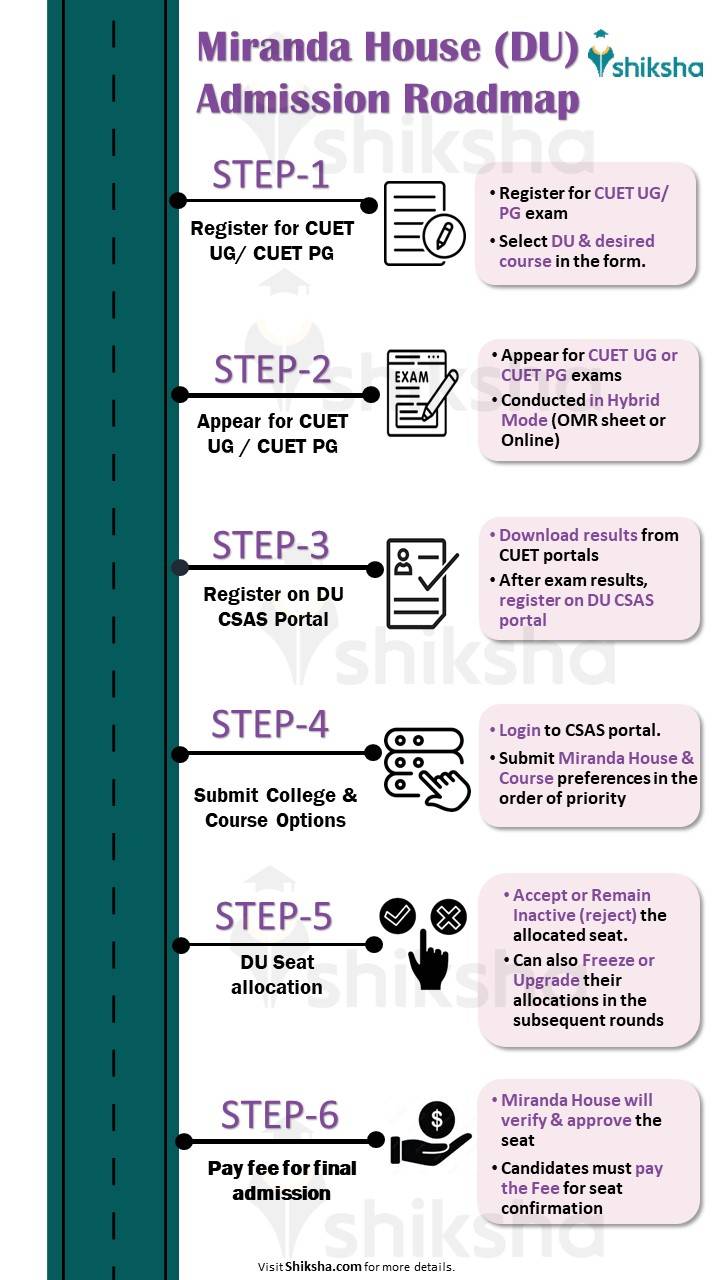 Miranda House (DU) Admission Roadmap

shiksha

STEP-1

Register for CUET UG/ CUET PG

• Register for CUET UG/ PG exam
• Select DU & desired course in the form.

STEP-2

Appear for CUET UG / CUET PG

EXAM

• Appear for CUET UG or CUET PG exams
• Conducted in Hybrid Mode (OMR sheet or Online)

STEP-3

Register on DU CSAS Portal

• Download results from CUET portals
• After exam results, register on DU CSAS portal

STEP-4

Submit College & Course Options

• Login to CSAS portal.
• Submit Miranda House & Course preferences in the order of priority

STEP-5

DU Seat allocation

• Accept or Remain Inactive (reject) the allocated seat.
• Can also Freeze or Upgrade their allocations in the subsequent rounds

STEP-6

Pay fee for final admission

$

• Miranda House will verify & approve the seat
• Candidates must pay the Fee for seat confirmation

Visit Shiksha.com for more details.