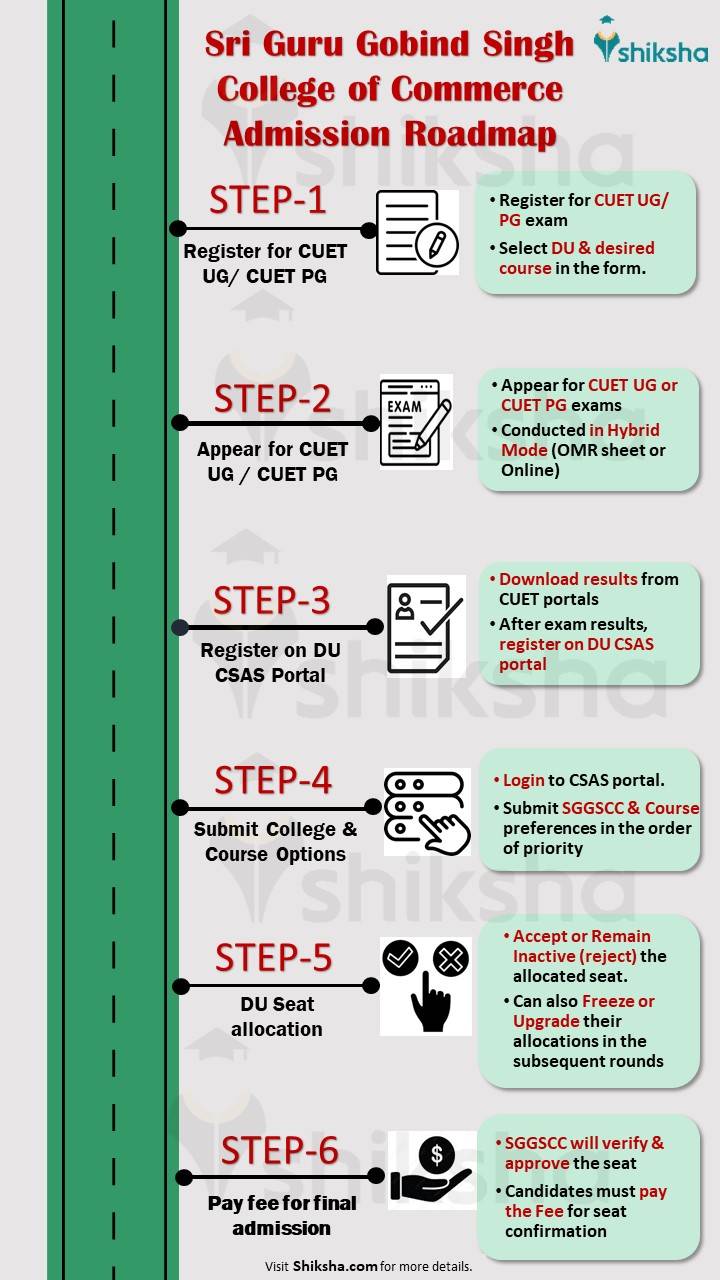 Sri Guru Gobind Singh College of Commerce Admission Roadmap

shiksha

STEP-1

Register for CUET UG/ CUET PG

• Register for CUET UG/ PG exam
• Select DU & desired course in the form.

STEP-2

Appear for CUET UG / CUET PG

EXAM

• Appear for CUET UG or CUET PG exams
• Conducted in Hybrid Mode (OMR sheet or Online)

STEP-3

Register on DU CSAS Portal

• Download results from CUET portals
• After exam results, register on DU CSAS portal

STEP-4

Submit College & Course Options

• Login to CSAS portal.
• Submit SGGSCC & Course preferences in the order of priority

STEP-5

DU Seat allocation

• Accept or Remain Inactive (reject) the allocated seat.
• Can also Freeze or Upgrade their allocations in the subsequent rounds

STEP-6

Pay fee for final admission

$

• SGGSCC will verify & approve the seat
• Candidates must pay the Fee for seat confirmation

Visit Shiksha.com for more details.