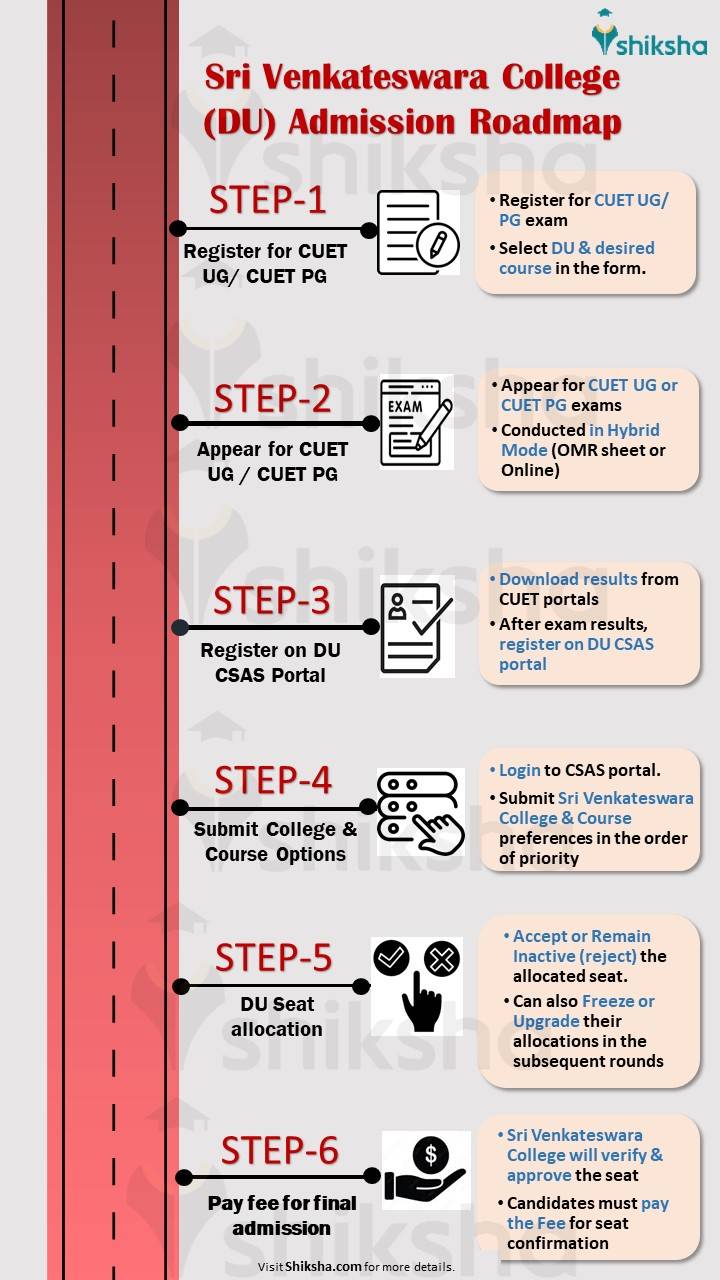 shiksha

Sri Venkateswara College (DU) Admission Roadmap

STEP-1
Register for CUET UG/ CUET PG
• Register for CUET UG/ PG exam
• Select DU & desired course in the form.

STEP-2
Appear for CUET UG / CUET PG
EXAM
• Appear for CUET UG or CUET PG exams
• Conducted in Hybrid Mode (OMR sheet or Online)

STEP-3
Register on DU CSAS Portal
• Download results from CUET portals
• After exam results, register on DU CSAS portal

STEP-4
Submit College & Course Options
• Login to CSAS portal.
• Submit Sri Venkateswara College & Course preferences in the order of priority

STEP-5
DU Seat allocation
• Accept or Remain Inactive (reject) the allocated seat.
• Can also Freeze or Upgrade their allocations in the subsequent rounds

STEP-6
Pay fee for final admission
• Sri Venkateswara College will verify & approve the seat
• Candidates must pay the Fee for seat confirmation

Visit Shiksha.com for more details.