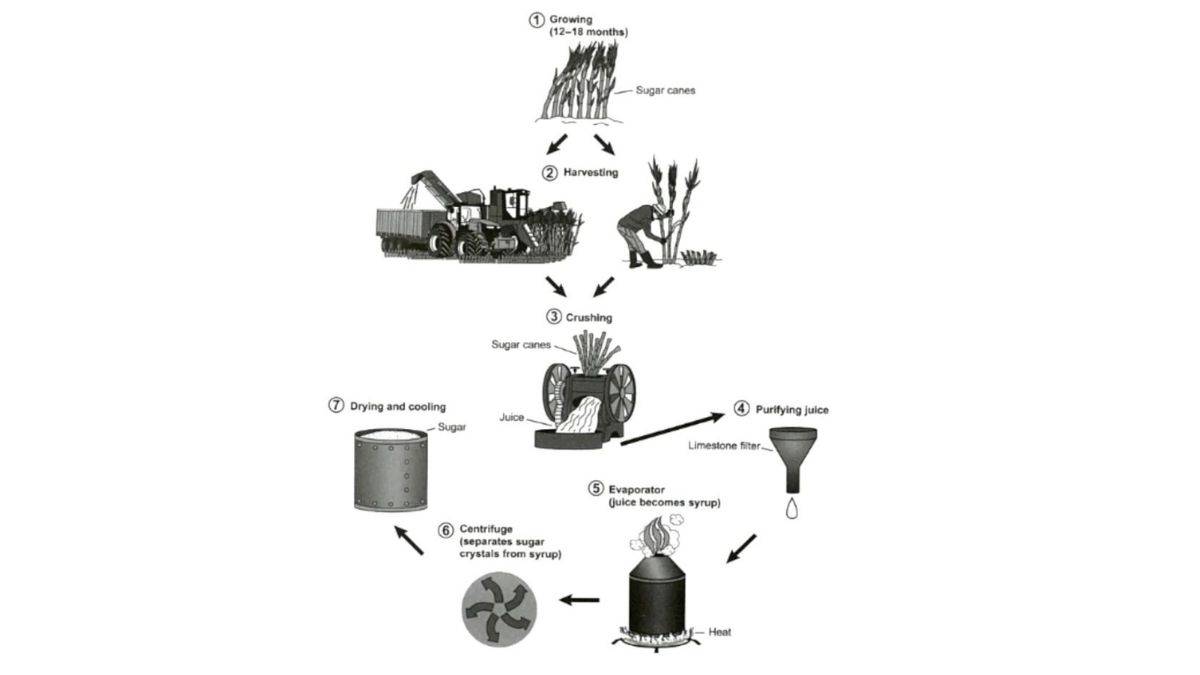 ① Growing (12–18 months)

Sugar canes

② Harvesting

③ Crushing

Sugar canes

Juice

④ Purifying juice

Limestone filter

⑤ Evaporator (juice becomes syrup)

Heat

⑥ Centrifuge (separates sugar crystals from syrup)

⑦ Drying and cooling

Sugar