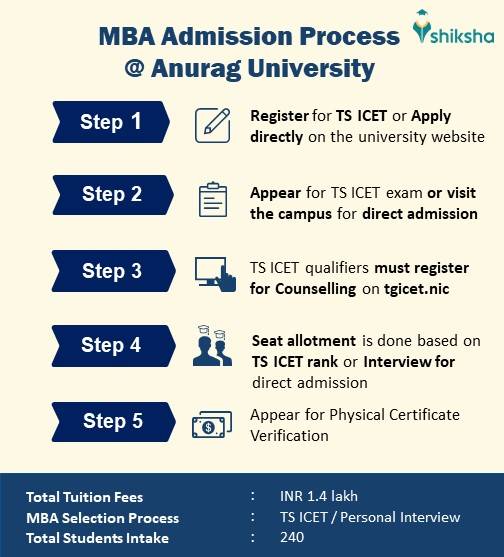 MBA Admission Process
@ Anurag University

shiksha

Step 1
Register for TS ICET or Apply directly on the university website

Step 2
Appear for TS ICET exam or visit the campus for direct admission

Step 3
TS ICET qualifiers must register for Counselling on tgicet.nic

Step 4
Seat allotment is done based on TS ICET rank or Interview for direct admission

Step 5
Appear for Physical Certificate Verification

Total Tuition Fees : INR 1.4 lakh
MBA Selection Process : TS ICET / Personal Interview
Total Students Intake : 240