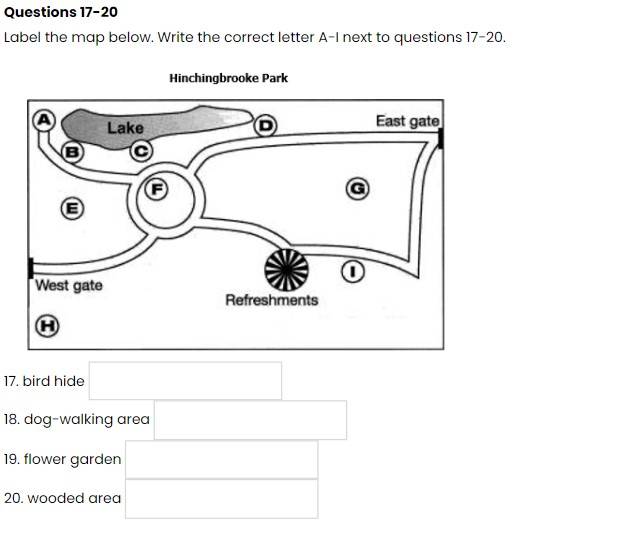 Questions 17-20

Label the map below. Write the correct letter A-I next to questions 17-20.

Hinchingbrooke Park

A
Lake
D
East gate
B
C
F
G
E
I
West gate
Refreshments
H

17. bird hide

18. dog-walking area

19. flower garden

20. wooded area