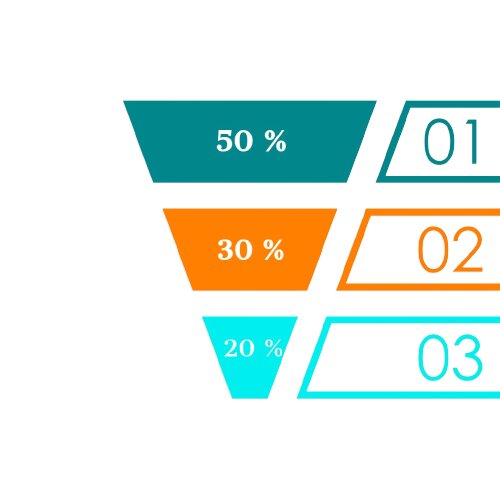 50 %

01

30 %

02

20 %

03